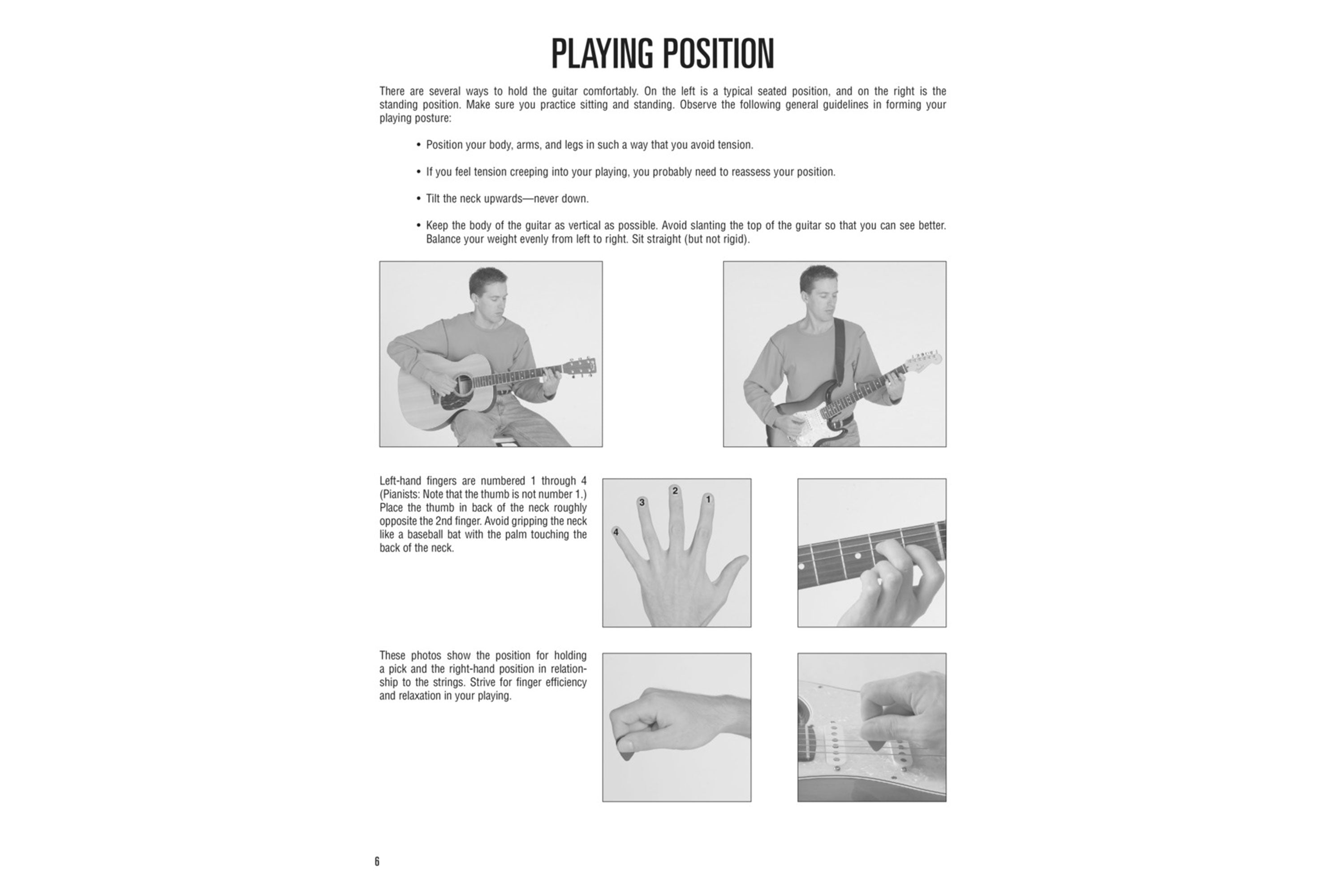 PLAYING POSITION

There are several ways to hold the guitar comfortably. On the left is a typical seated position, and on the right is the standing position. Make sure you practice sitting and standing. Observe the following general guidelines in forming your playing posture:

• Position your body, arms, and legs in such a way that you avoid tension.

• If you feel tension creeping into your playing, you probably need to reassess your position.

• Tilt the neck upwards—never down.

• Keep the body of the guitar as vertical as possible. Avoid slanting the top of the guitar so that you can see better. Balance your weight evenly from left to right. Sit straight (but not rigid).

Left-hand fingers are numbered 1 through 4 (Pianists: Note that the thumb is not number 1.) Place the thumb in back of the neck roughly opposite the 2nd finger. Avoid gripping the neck like a baseball bat with the palm touching the back of the neck.

4
3
2
1

These photos show the position for holding a pick and the right-hand position in relationship to the strings. Strive for finger efficiency and relaxation in your playing.

6