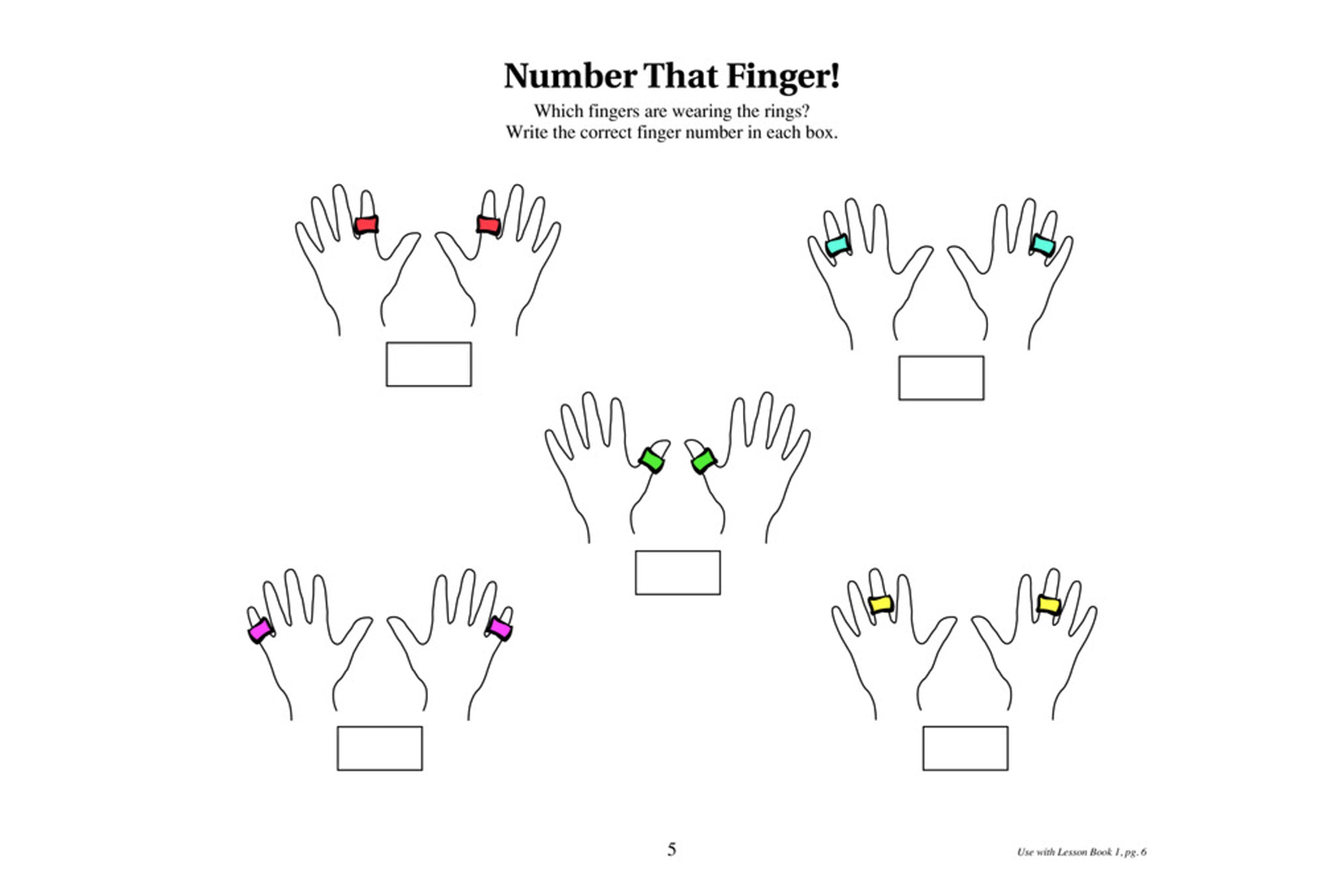 Number That Finger!

Which fingers are wearing the rings?
Write the correct finger number in each box.

5

Use with Lesson Book 1, pg. 6